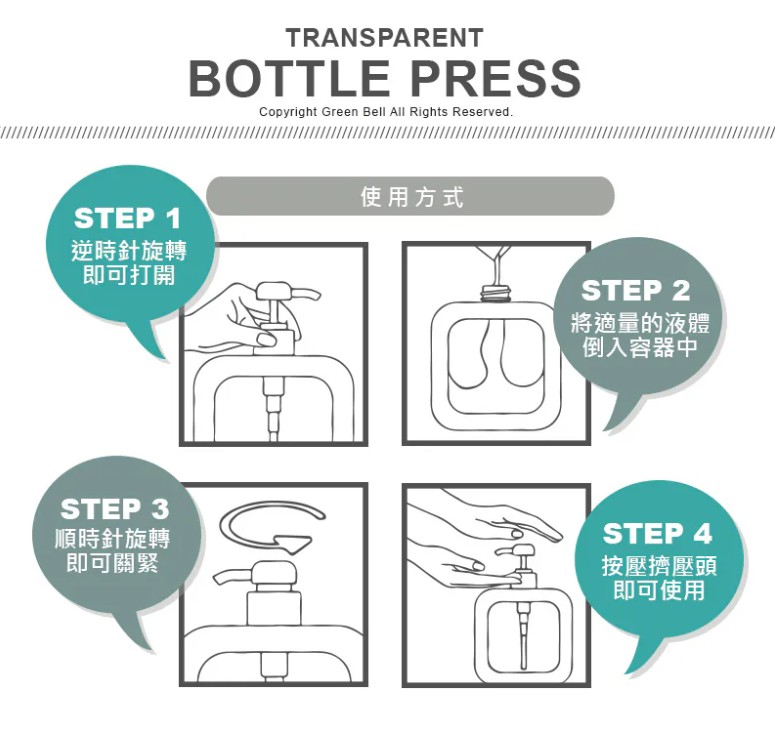 TRANSPARENT
BOTTLE PRESS
Copyright Green Bell All Rights Reserved.

使用方式

STEP 1
逆時針旋轉
即可打開

STEP 2
將適量的液體
倒入容器中

STEP 3
順時針旋轉
即可關緊

STEP 4
按壓擠壓頭
即可使用