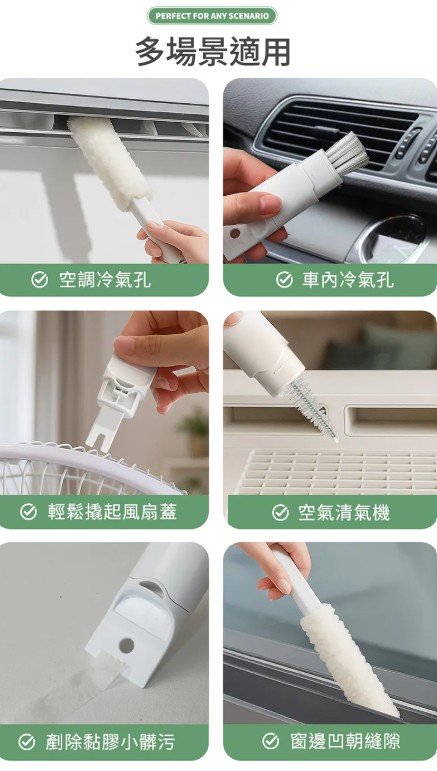 PERFECT FOR ANY SCENARIO

多場景適用

空調冷氣孔

車內冷氣孔

輕鬆撬起風扇蓋

空氣清氣機

剷除黏膠小髒污

窗邊凹朝縫隙