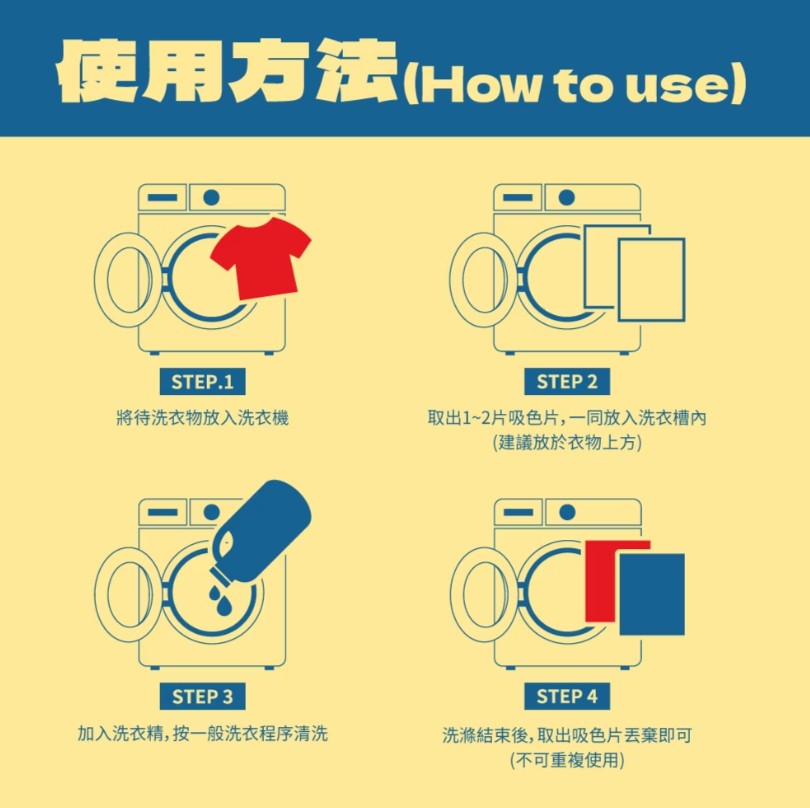 使用方法(How to use)

STEP.1

將待洗衣物放入洗衣機

STEP 2

取出1~2片吸色片，一同放入洗衣槽內
(建議放於衣物上方)

STEP 3

加入洗衣精，按一般洗衣程序清洗

STEP 4

洗滌結束後，取出吸色片丟棄即可
(不可重複使用)